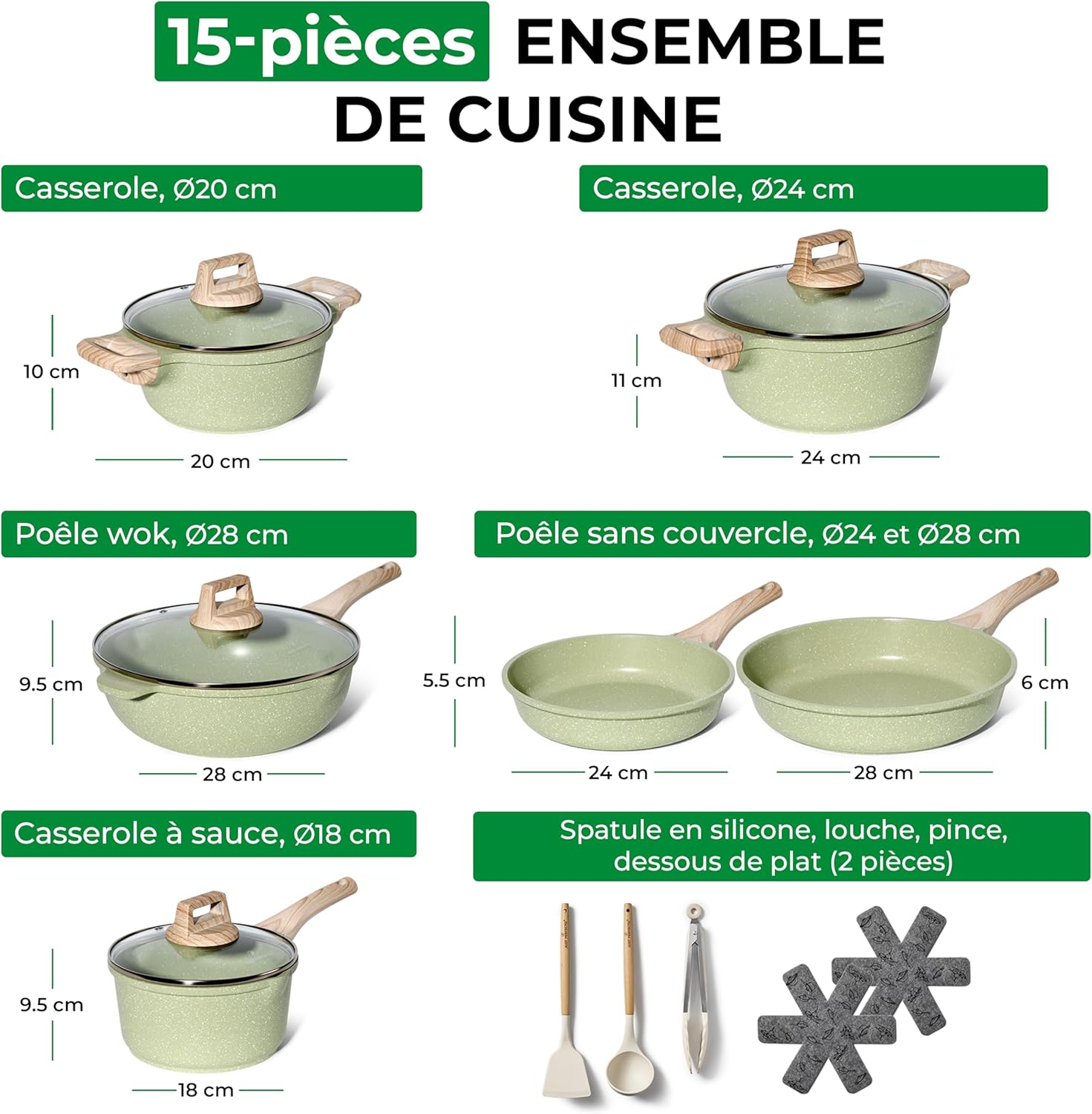 15-pièces ENSEMBLE DE CUISINE

Casserole, Ø20 cm

10 cm

20 cm

Casserole, Ø24 cm

11 cm

24 cm

Poêle wok, Ø28 cm

9.5 cm

28 cm

Poêle sans couvercle, Ø24 et Ø28 cm

5.5 cm

6 cm

24 cm

28 cm

Casserole à sauce, Ø18 cm

9.5 cm

18 cm

Spatule en silicone, louche, pince, dessous de plat (2 pièces)