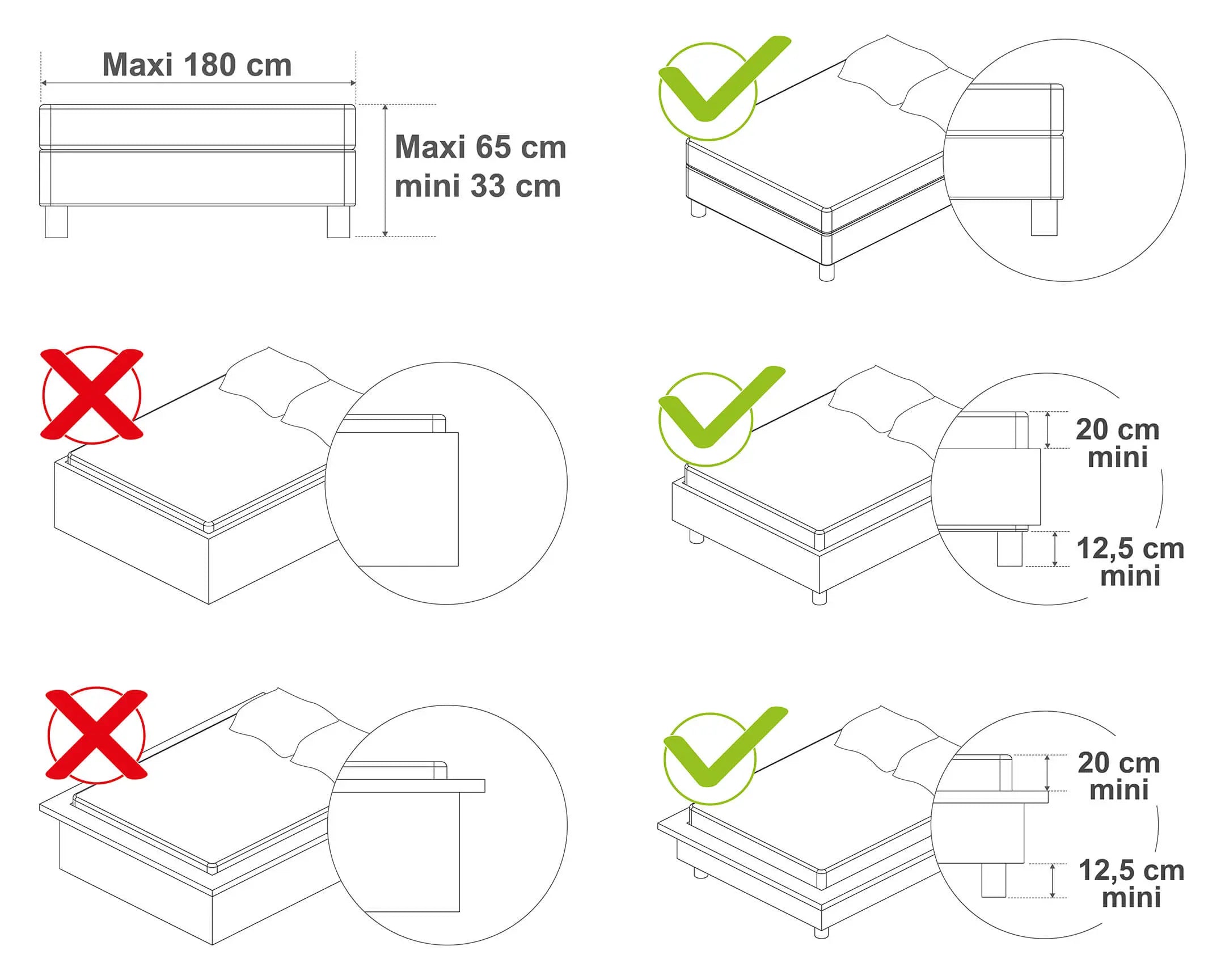 Maxi 180 cm

Maxi 65 cm
mini 33 cm

20 cm
mini

12,5 cm
mini

20 cm
mini

12,5 cm
mini