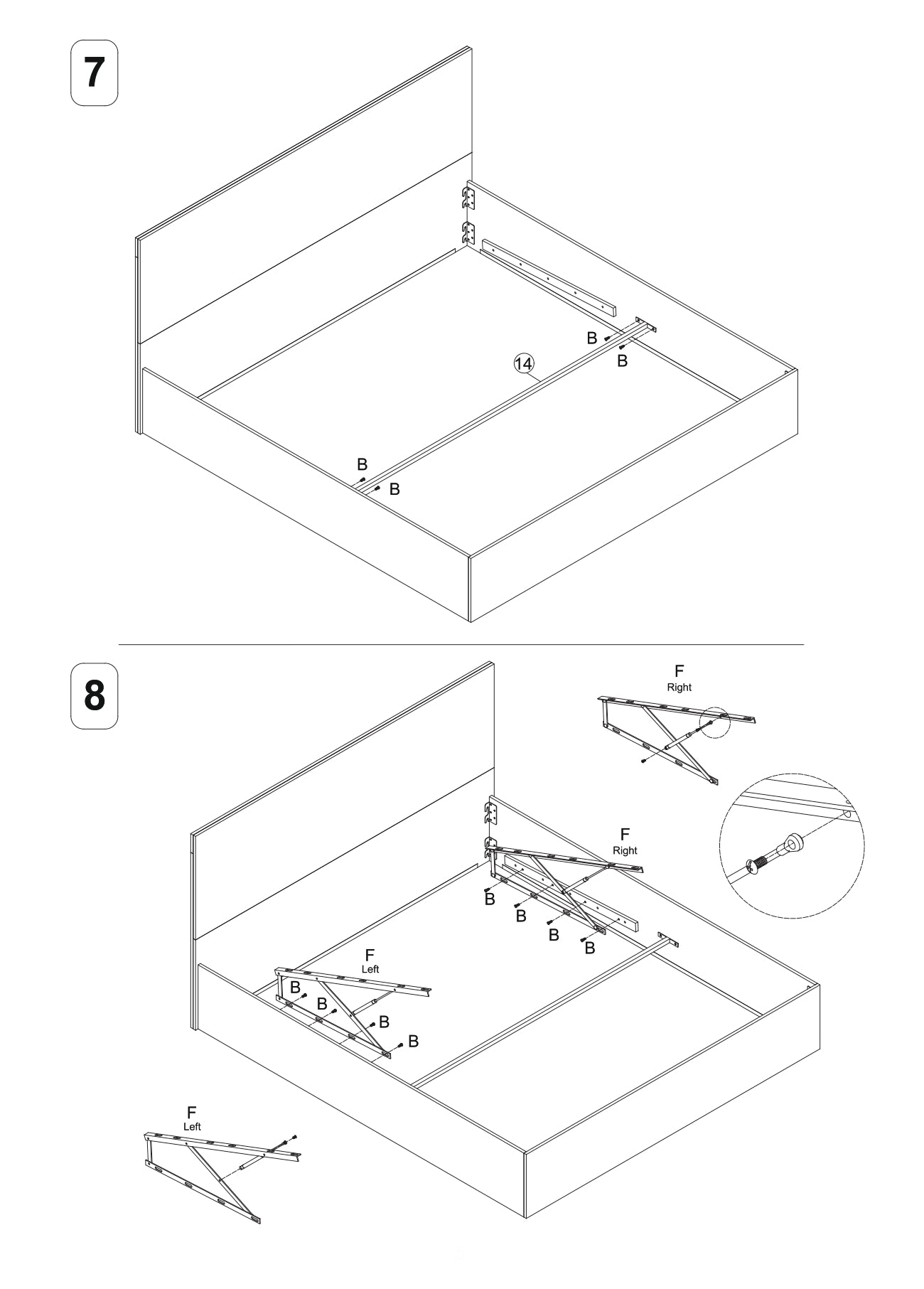 7

B
B
14
B
B

8

F
Right

F
Right
B
B
B
B

F
Left
B
B
B
B

F
Left