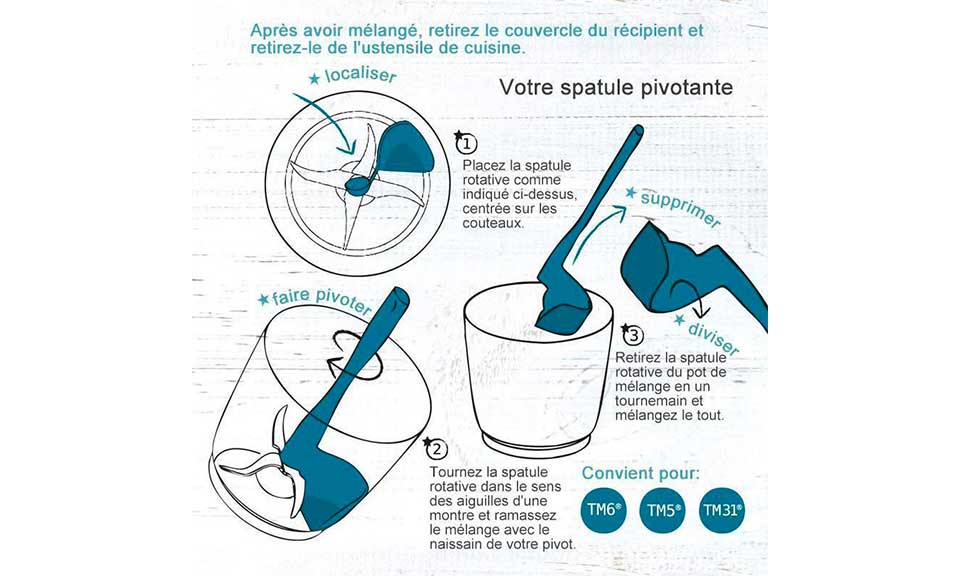 Après avoir mélangé, retirez le couvercle du récipient et retirez-le de l'ustensile de cuisine.

★ localiser

Votre spatule pivotante

1
Placez la spatule rotative comme indiqué ci-dessus, centrée sur les couteaux.

★ supprimer

★ faire pivoter

★ diviser

3
Retirez la spatule rotative du pot de mélange en un tournemain et mélangez le tout.

2
Tournez la spatule rotative dans le sens des aiguilles d'une montre et ramassez le mélange avec le naissain de votre pivot.

Convient pour:

TM6®

TM5®

TM31®