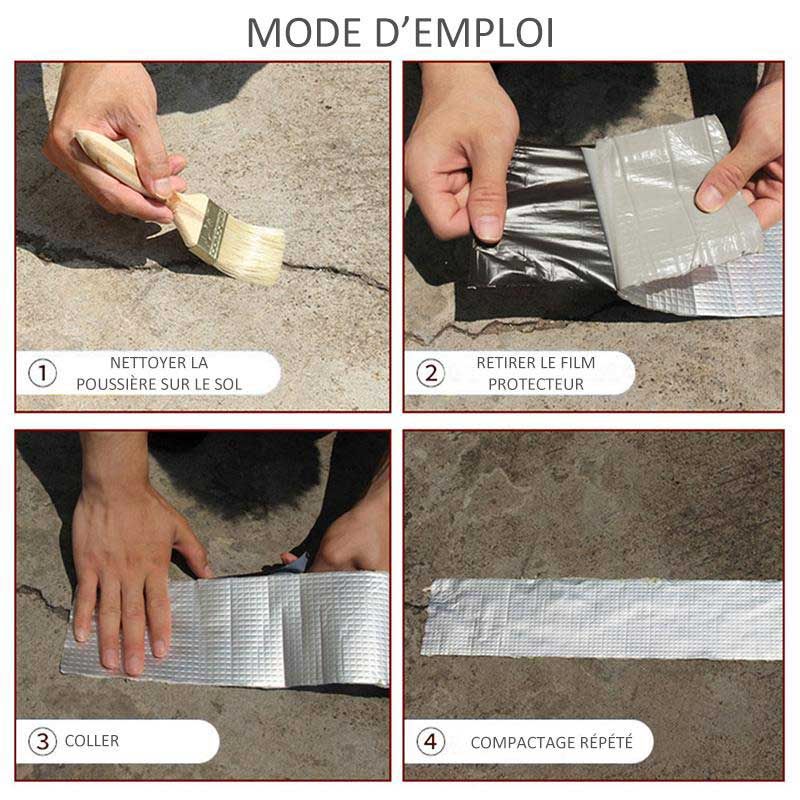 MODE D'EMPLOI

1 NETTOYER LA POUSSIÈRE SUR LE SOL

2 RETIRER LE FILM PROTECTEUR

3 COLLER

4 COMPACTAGE RÉPÉTÉ