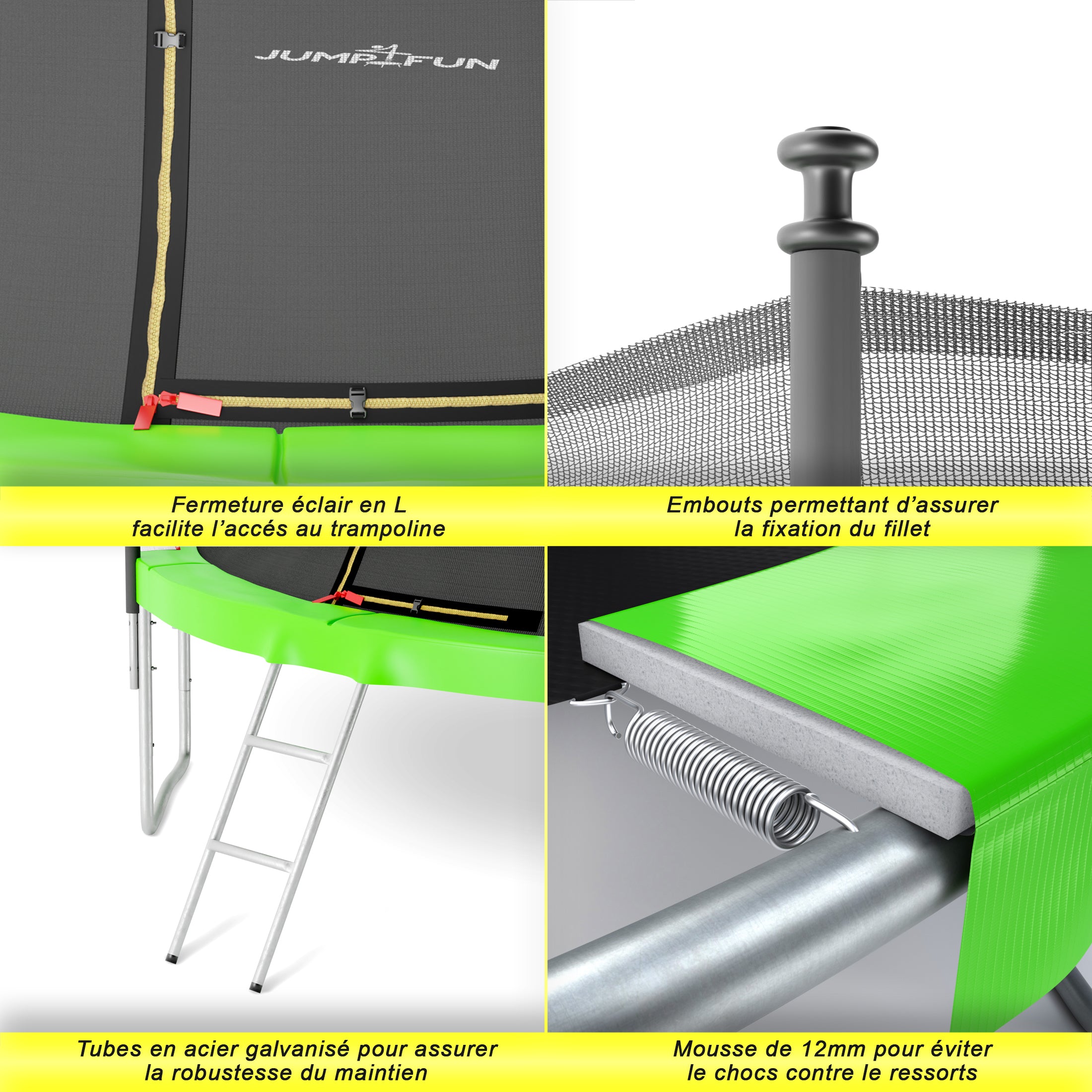 JUMP4FUN

Fermeture éclair en L
facilite l'accés au trampoline

Embouts permettant d'assurer
la fixation du fillet

Tubes en acier galvanisé pour assurer
la robustesse du maintien

Mousse de 12mm pour éviter
le chocs contre le ressorts