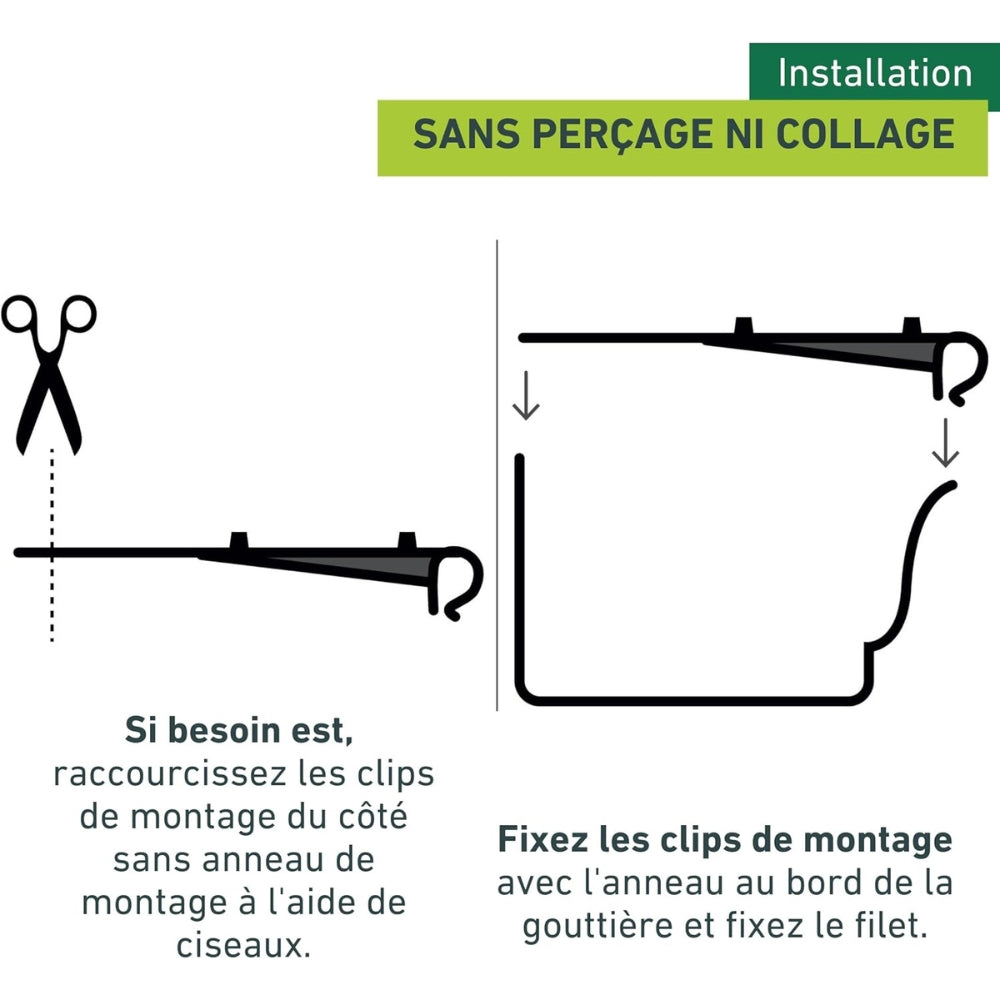 Installation

SANS PERÇAGE NI COLLAGE

Si besoin est, raccourcissez les clips de montage du côté sans anneau de montage à l'aide de ciseaux.

Fixez les clips de montage avec l'anneau au bord de la gouttière et fixez le filet.