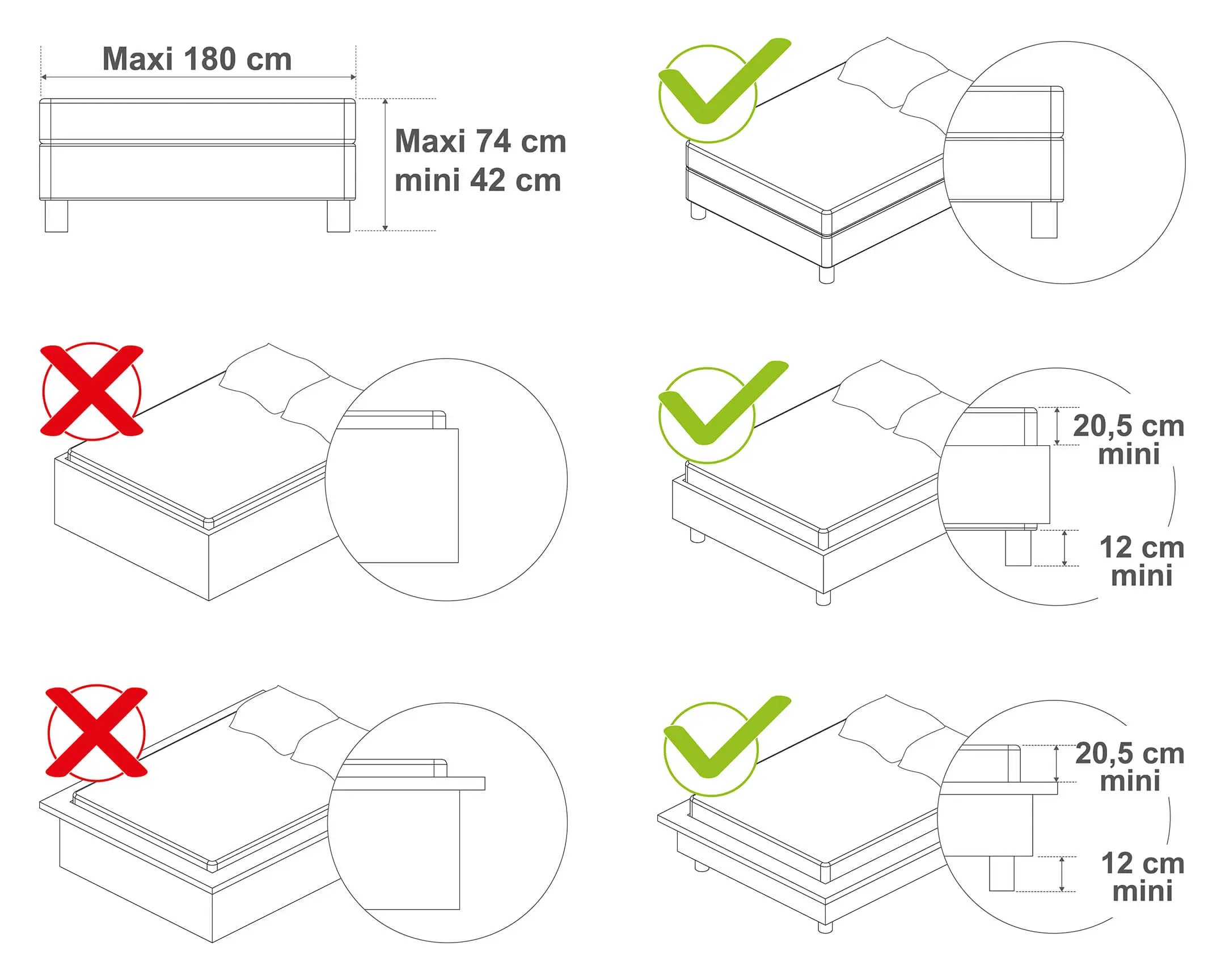 Maxi 180 cm

Maxi 74 cm
mini 42 cm

20,5 cm
mini

12 cm
mini

20,5 cm
mini

12 cm
mini