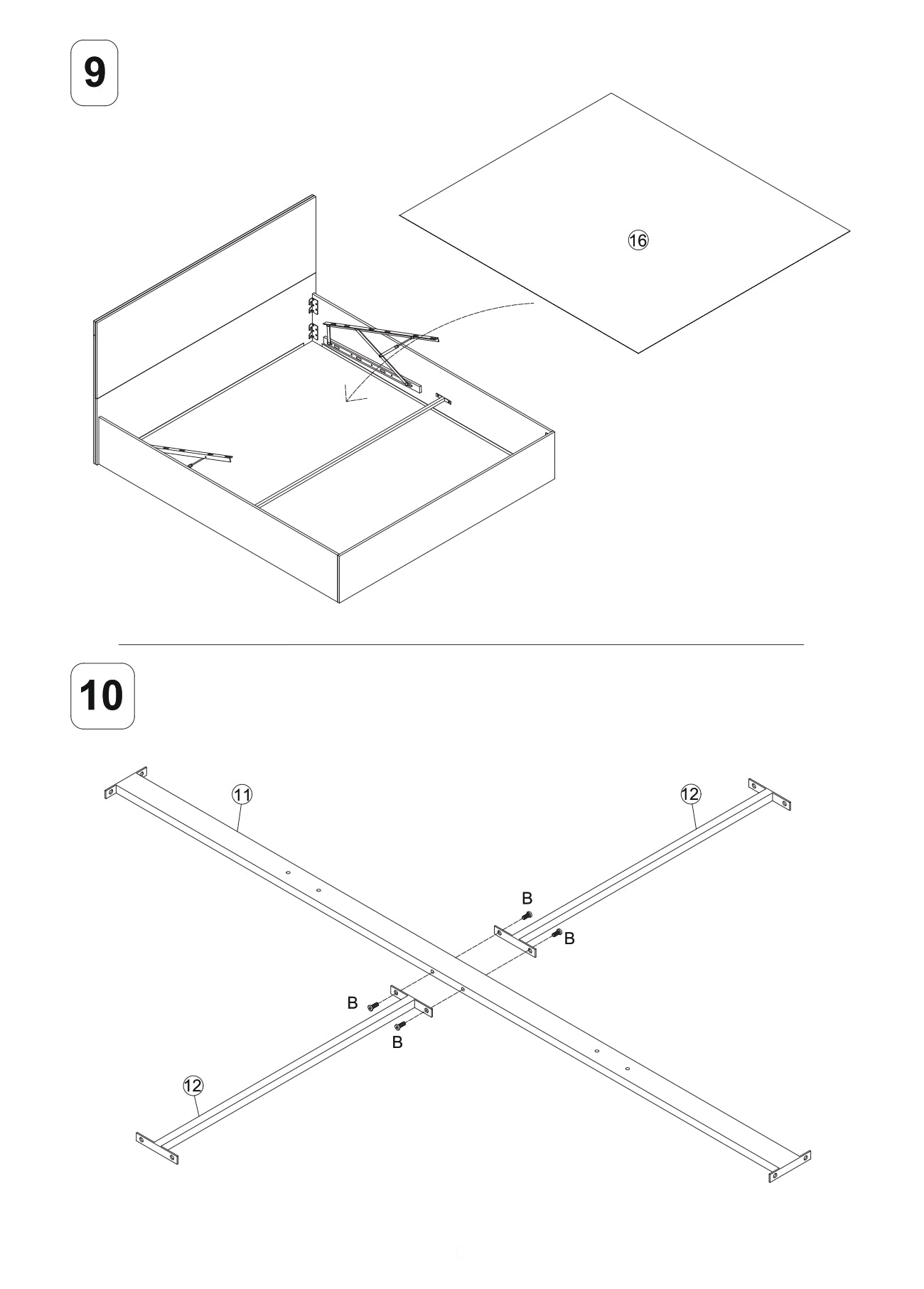 9

16

10

11

12

B

B

B

B

12