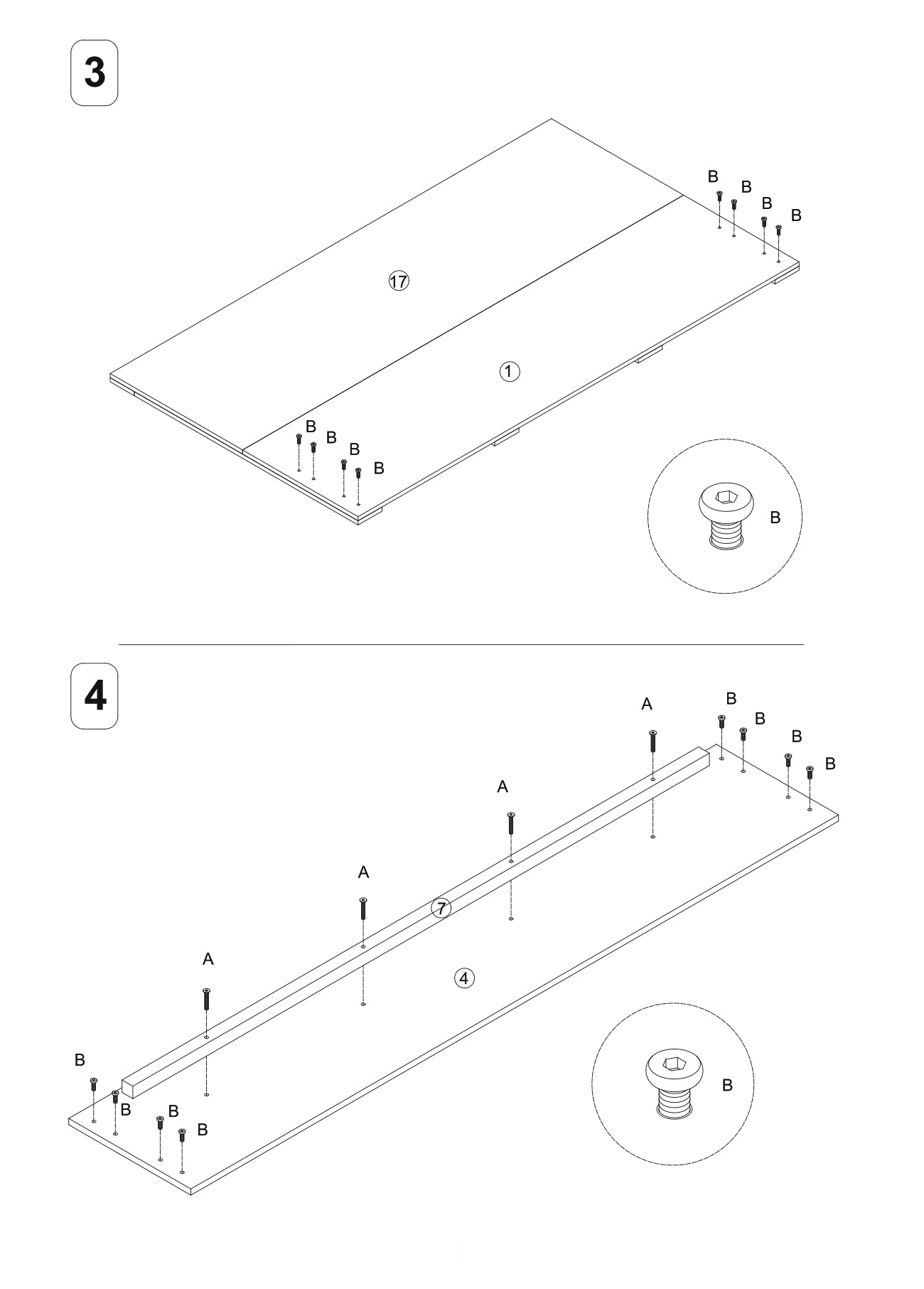 3

B B B B

17

1

B B B B

B

4

A B B B B

A

A

7

A

4

B B B B

B